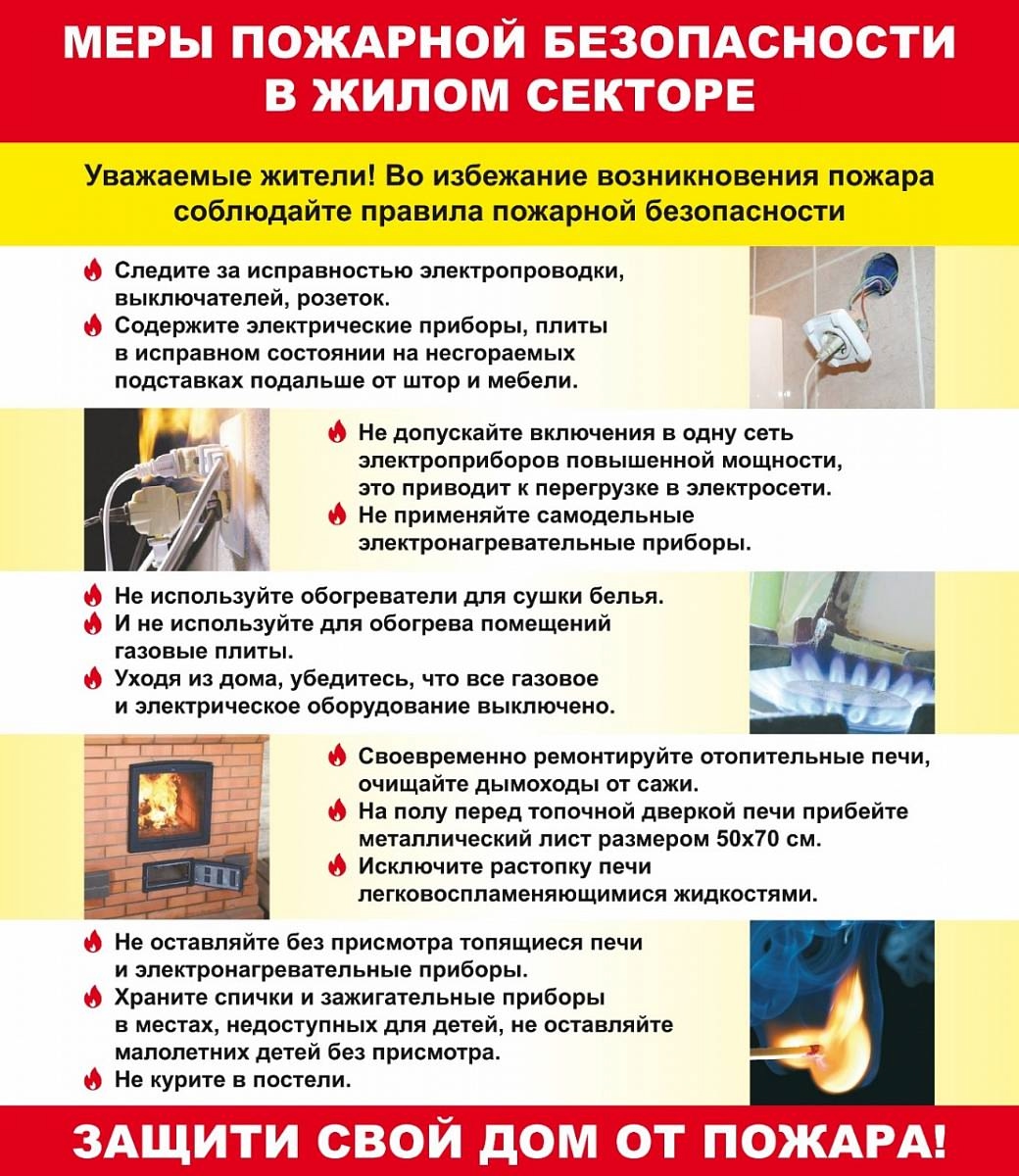 МЕРЫ ПОЖАРНОЙ БЕЗОПАСНОСТИ В ЖИЛОМ СЕКТОРЕ

Уважаемые жители! Во избежание возникновения пожара соблюдайте правила пожарной безопасности

Следите за исправностью электропроводки, выключателей, розеток.

Содержите электрические приборы, плиты в исправном состоянии на несгораемых подставках подальше от штор и мебели.

Не допускайте включения в одну сеть электроприборов повышенной мощности, это приводит к перегрузке в электросети.

Не применяйте самодельные электронагревательные приборы.

Не используйте обогреватели для сушки белья.

И не используйте для обогрева помещений газовые плиты.

Уходя из дома, убедитесь, что все газовое и электрическое оборудование выключено.

Своевременно ремонтируйте отопительные печи, очищайте дымоходы от сажи.

На полу перед топочной дверкой печи прибейте металлический лист размером 50х70 см.

Исключите растопку печи легковоспламеняющимися жидкостями.

Не оставляйте без присмотра топящиеся печи и электронагревательные приборы.

Храните спички и зажигательные приборы в местах, недоступных для детей, не оставляйте малолетних детей без присмотра.

Не курите в постели.

ЗАЩИТИ СВОЙ ДОМ ОТ ПОЖАРА!